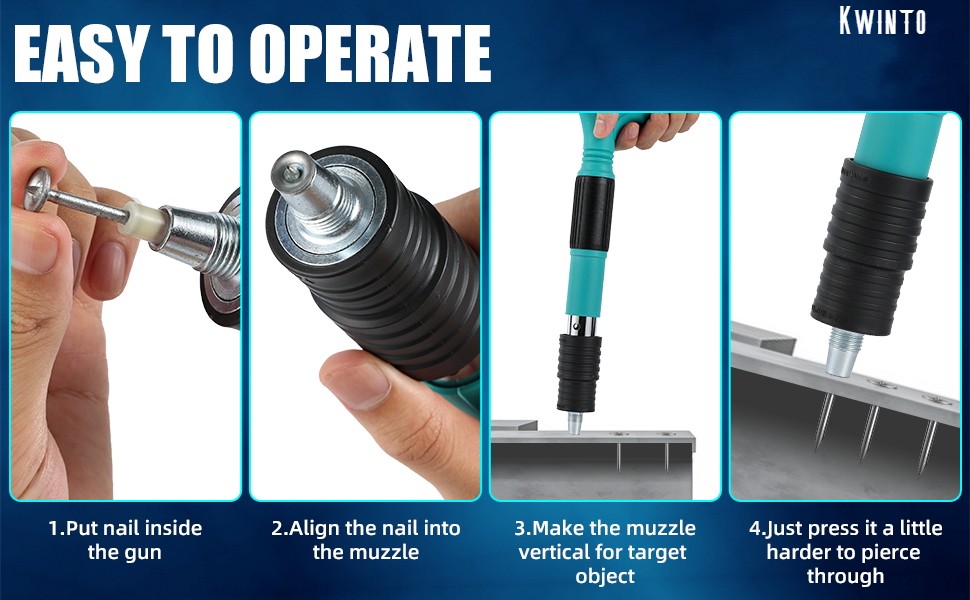 EASY TO OPERATE

KWINTO

1.Put nail inside the gun

2.Align the nail into the muzzle

3.Make the muzzle vertical for target object

4.Just press it a little harder to pierce through